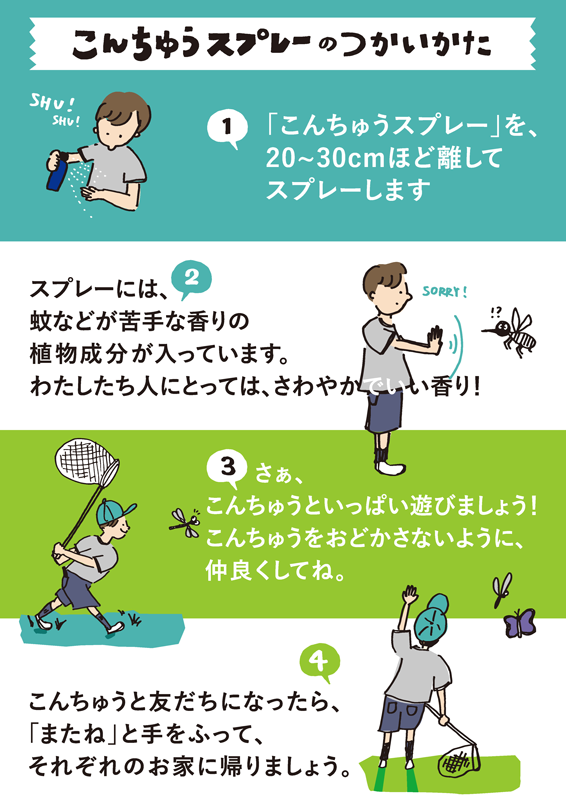 こんちゅうスプレーのつかいかた

SHU! SHU!

1 「こんちゅうスプレー」を、20~30cmほど離してスプレーします

2 スプレーには、蚊などが苦手な香りの植物成分が入っています。わたしたち人にとっては、さわやかでいい香り!

SORRY!

!?

3 さぁ、こんちゅうといっぱい遊びましょう!こんちゅうをおどかさないように、仲良くしてね。

4 こんちゅうと友だちになったら、「またね」と手をふって、それぞれのお家に帰りましょう。